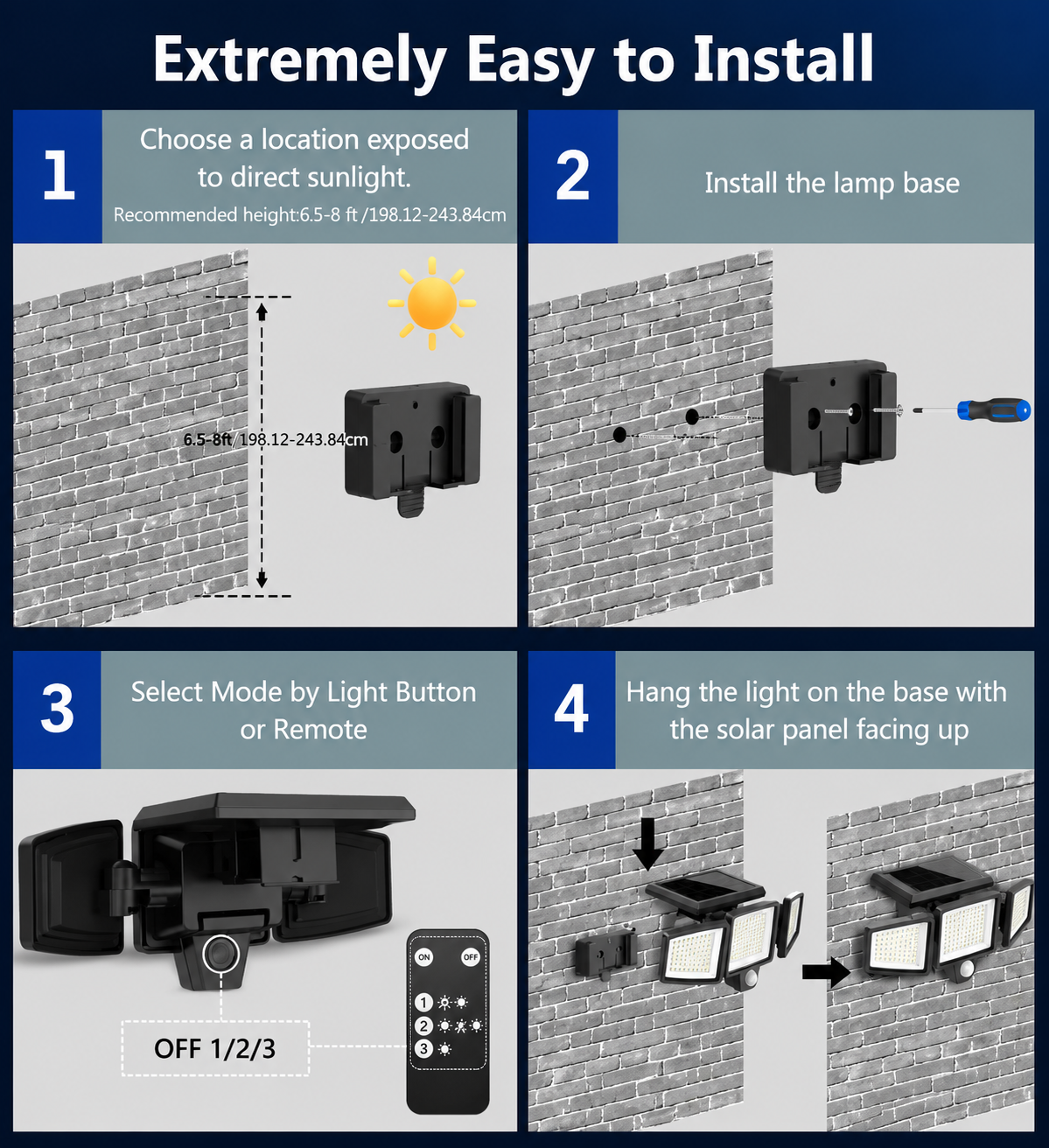 Extremely Easy to Install

1

Choose a location exposed to direct sunlight.

Recommended height:6.5-8 ft /198.12-243.84cm

6.5-8ft/ 198.12-243.84cm

2

Install the lamp base

3

Select Mode by Light Button or Remote

OFF 1/2/3

ON

OFF

1

2

3

4

Hang the light on the base with the solar panel facing up